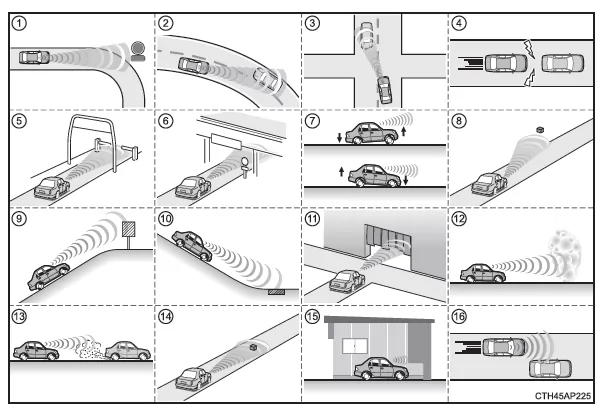 1
2
3
4
5
6
7
8
9
10
11
12
13
14
15
16
CTH45AP225